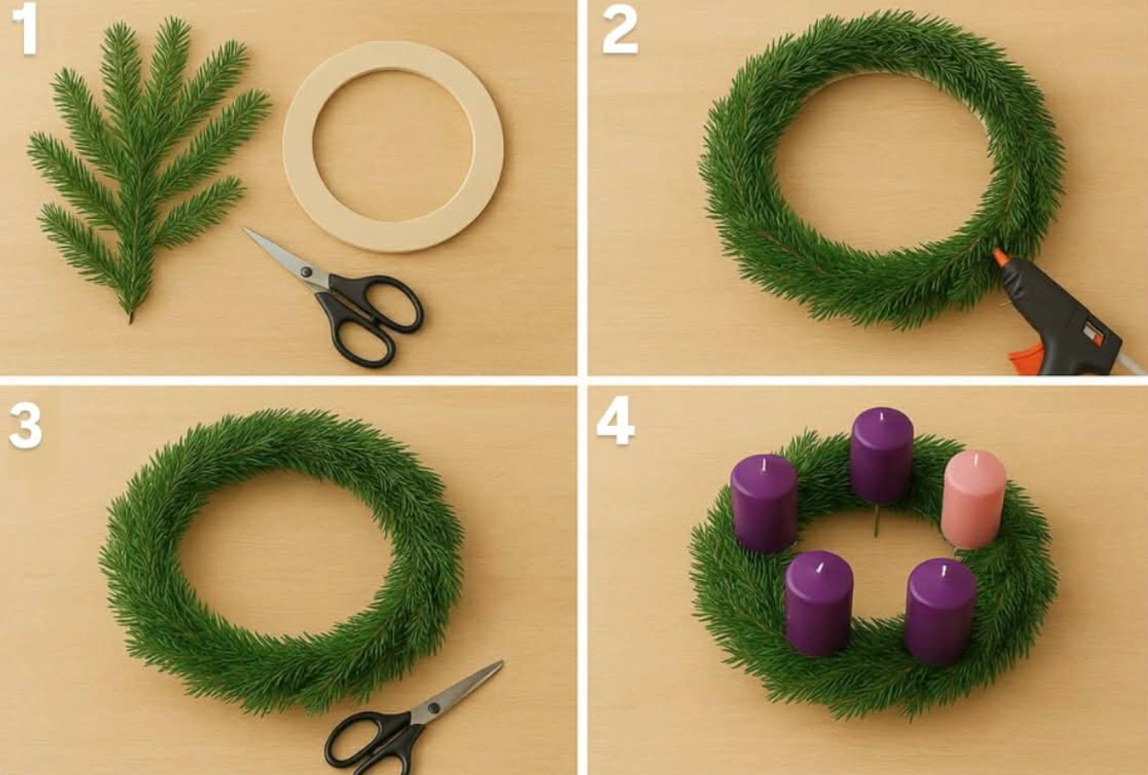 1

2

3

4